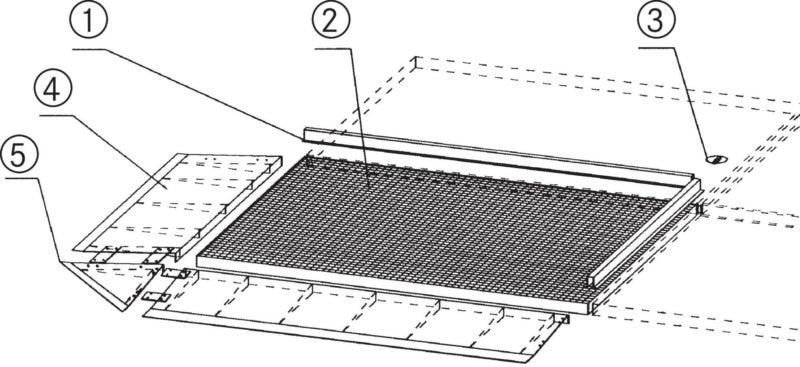 ①
②
③
④
⑤