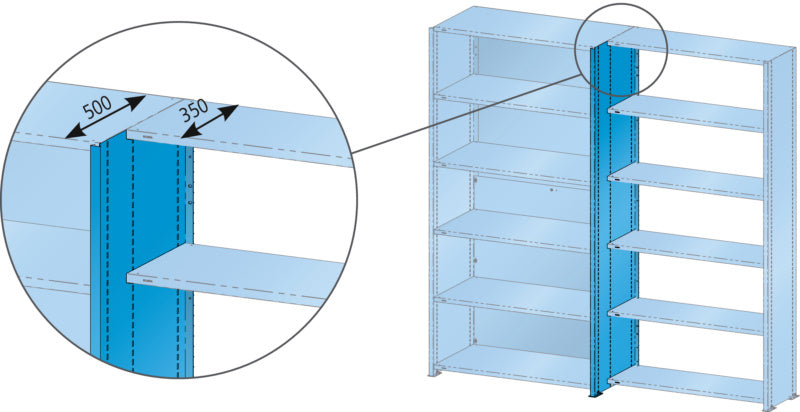 500
350